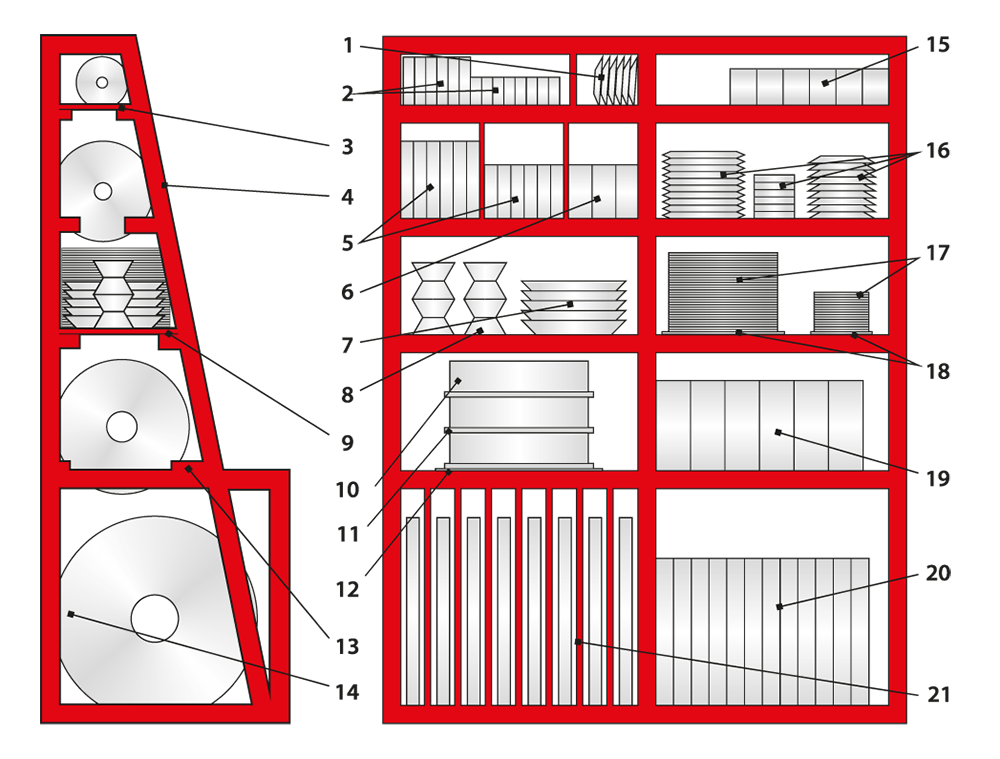 1
2
3
4
5
6
7
8
9
10
11
12
13
14
15
16
17
18
19
20
21